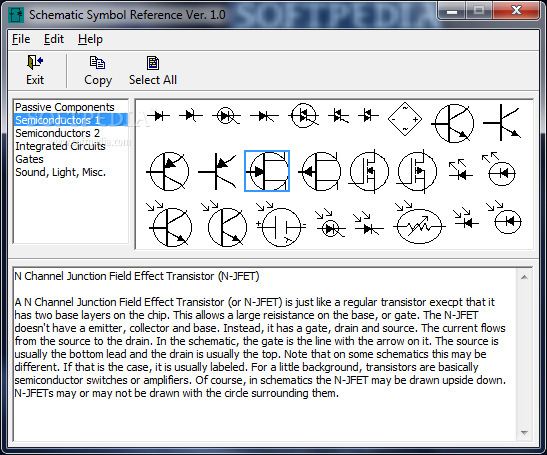 Schematic Symbol Reference Ver. 1.0

SOFTPEDIA

File Edit Help

Exit Copy Select All

Passive Components
Semiconductors 1
Semiconductors 2
Integrated Circuits
Gates
Sound, Light, Misc.

N Channel Junction Field Effect Transistor (N-JFET)

A N Channel Junction Field Effect Transistor (or N-JFET) is just like a regular transistor execpt that it has two base layers on the chip. This allows a large reisistance on the base, or gate. The N-JFET doesn't have a emitter, collector and base. Instead, it has a gate, drain and source. The current flows from the source to the drain. In the schematic, the gate is the line with the arrow on it. The source is usually the bottom lead and the drain is usually the top. Note that on some schematics this may be different. If that is the case, it is usually labeled. For a little background, transistors are basically semiconductor switches or amplifiers. Of course, in schematics the N-JFET may be drawn upside down. N-JFETs may or may not be drawn with the circle surrounding them.