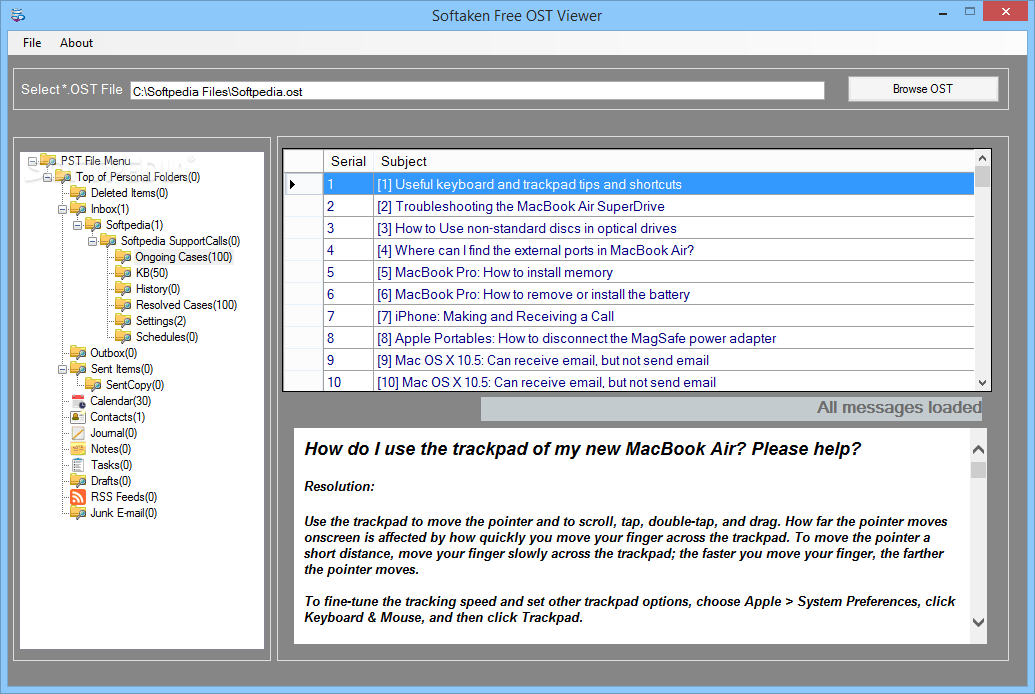 Softaken Free OST Viewer

File About

Select *.OST File C:\Softpedia Files\Softpedia.ost

Browse OST

PST File Menu
Top of Personal Folders(0)
Deleted Items(0)
Inbox(1)
Softpedia(1)
Softpedia SupportCalls(0)
Ongoing Cases(100)
KB(50)
History(0)
Resolved Cases(100)
Settings(2)
Schedules(0)
Outbox(0)
Sent Items(0)
SentCopy(0)
Calendar(30)
Contacts(1)
Journal(0)
Notes(0)
Tasks(0)
Drafts(0)
RSS Feeds(0)
Junk E-mail(0)

| Serial | Subject |
|---|---|
| 1 | [1] Useful keyboard and trackpad tips and shortcuts |
| 2 | [2] Troubleshooting the MacBook Air SuperDrive |
| 3 | [3] How to Use non-standard discs in optical drives |
| 4 | [4] Where can I find the external ports in MacBook Air? |
| 5 | [5] MacBook Pro: How to install memory |
| 6 | [6] MacBook Pro: How to remove or install the battery |
| 7 | [7] iPhone: Making and Receiving a Call |
| 8 | [8] Apple Portables: How to disconnect the MagSafe power adapter |
| 9 | [9] Mac OS X 10.5: Can receive email, but not send email |
| 10 | [10] Mac OS X 10.5: Can receive email, but not send email |

All messages loaded

How do I use the trackpad of my new MacBook Air? Please help?

Resolution:

Use the trackpad to move the pointer and to scroll, tap, double-tap, and drag. How far the pointer moves onscreen is affected by how quickly you move your finger across the trackpad. To move the pointer a short distance, move your finger slowly across the trackpad; the faster you move your finger, the farther the pointer moves.

To fine-tune the tracking speed and set other trackpad options, choose Apple > System Preferences, click Keyboard & Mouse, and then click Trackpad.